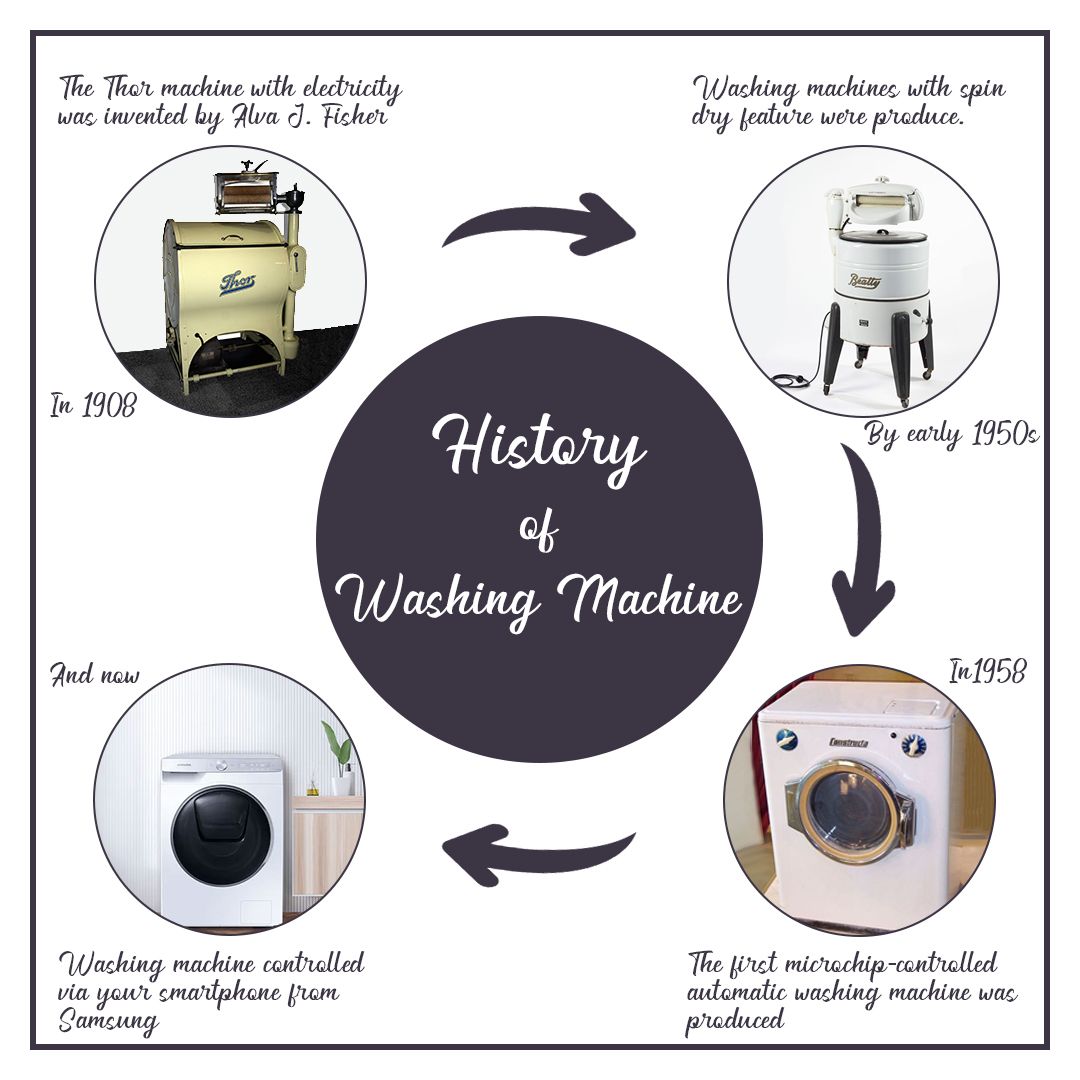 The Thor machine with electricity was invented by Alva J. Fisher

Thor

In 1908

Washing machines with spin dry feature were produce.

Beatty

By early 1950s

History of Washing Machine

In1958

Constructa

The first microchip-controlled automatic washing machine was produced

And now

Washing machine controlled via your smartphone from Samsung